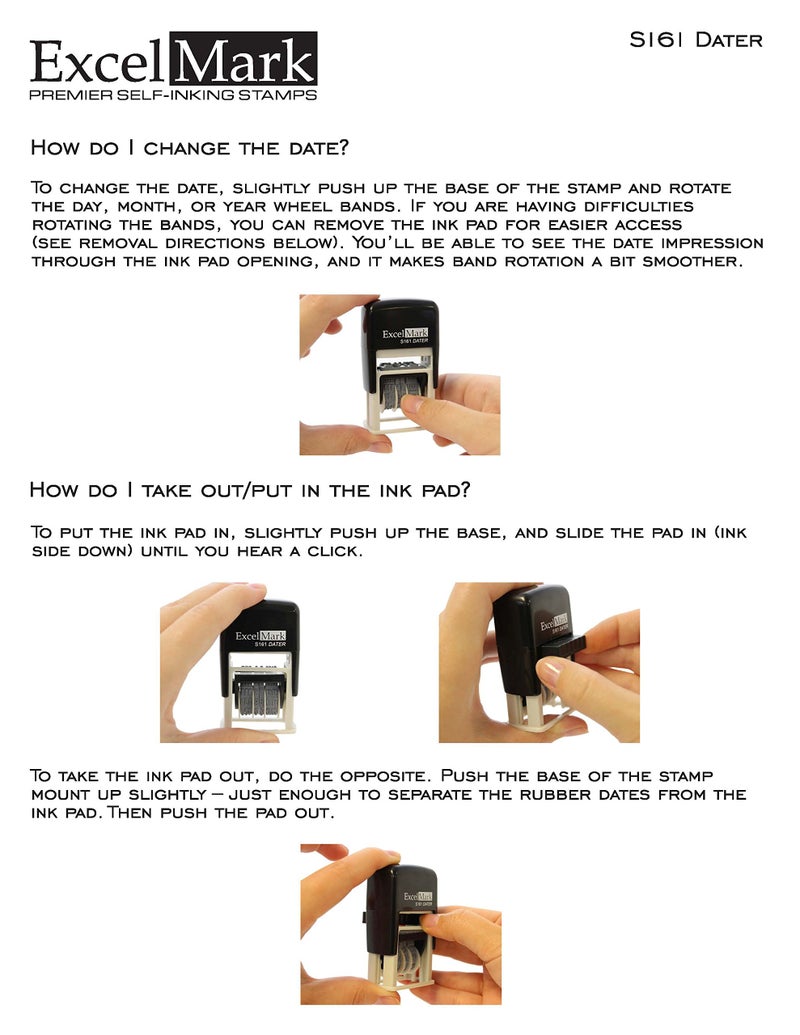 ExcelMark
PREMIER SELF-INKING STAMPS

S161 Dater

How do I change the date?

To change the date, slightly push up the base of the stamp and rotate the day, month, or year wheel bands. If you are having difficulties rotating the bands, you can remove the ink pad for easier access (see removal directions below). You'll be able to see the date impression through the ink pad opening, and it makes band rotation a bit smoother.

ExcelMark
S161 DATER

How do I take out/put in the ink pad?

To put the ink pad in, slightly push up the base, and slide the pad in (ink side down) until you hear a click.

ExcelMark
S161 DATER

ExcelMark

To take the ink pad out, do the opposite. Push the base of the stamp mount up slightly – just enough to separate the rubber dates from the ink pad. Then push the pad out.

ExcelMark
S161 DATER